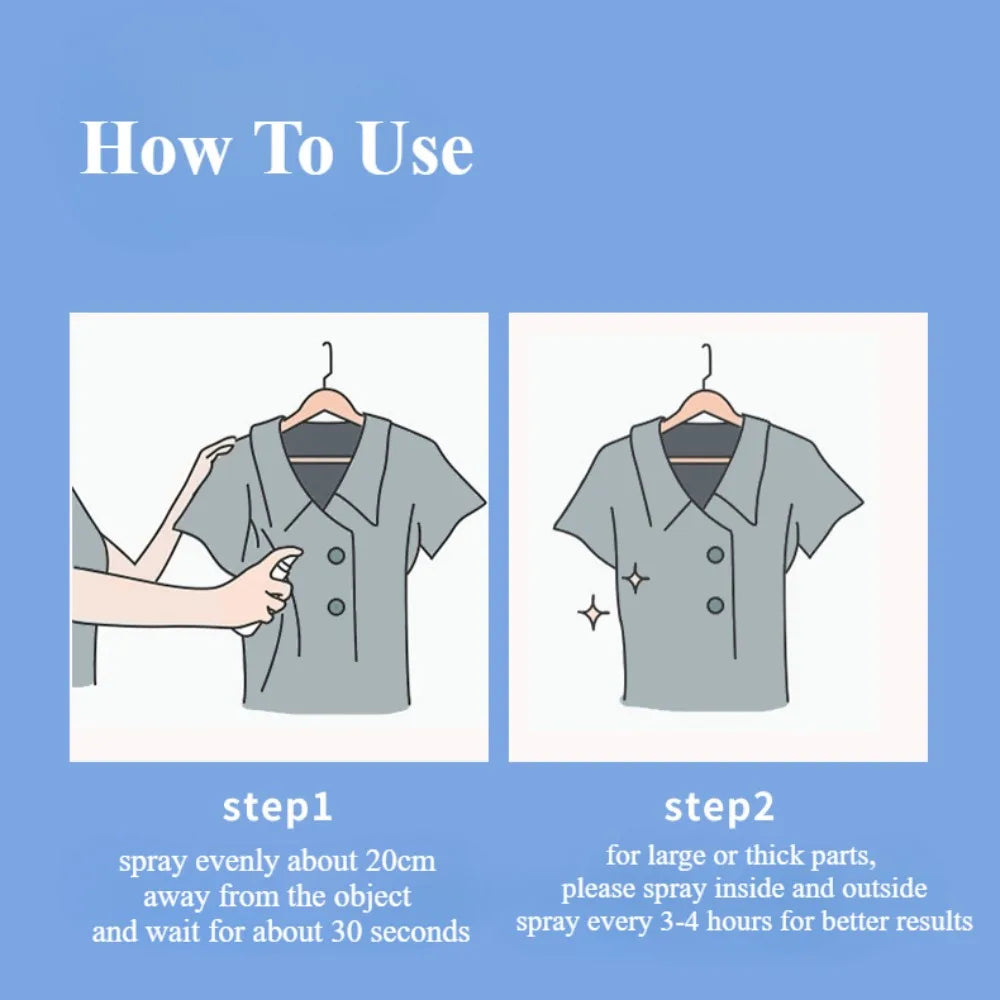 How To Use

step1

spray evenly about 20cm away from the object and wait for about 30 seconds

step2

for large or thick parts, please spray inside and outside spray every 3-4 hours for better results